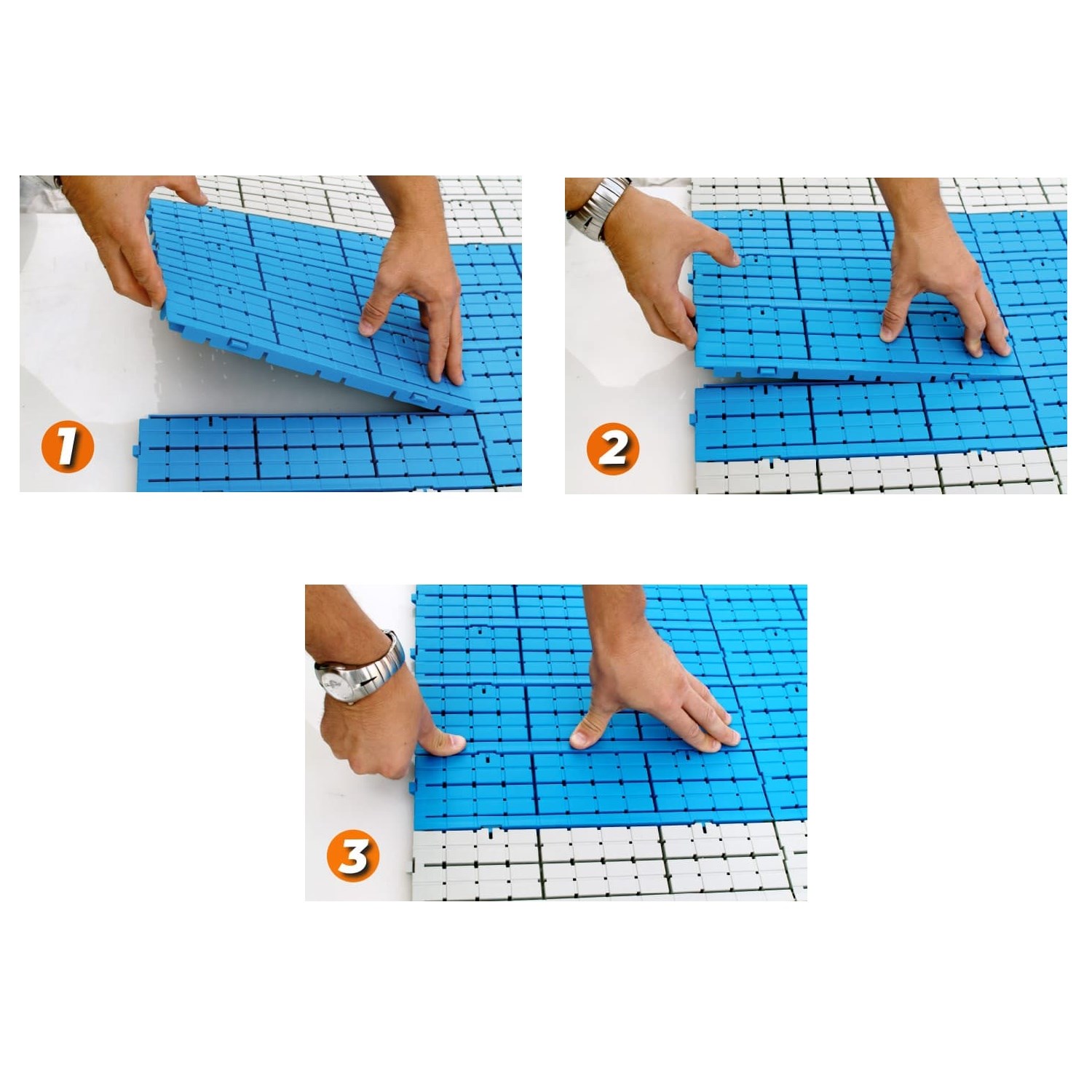 1

2

3